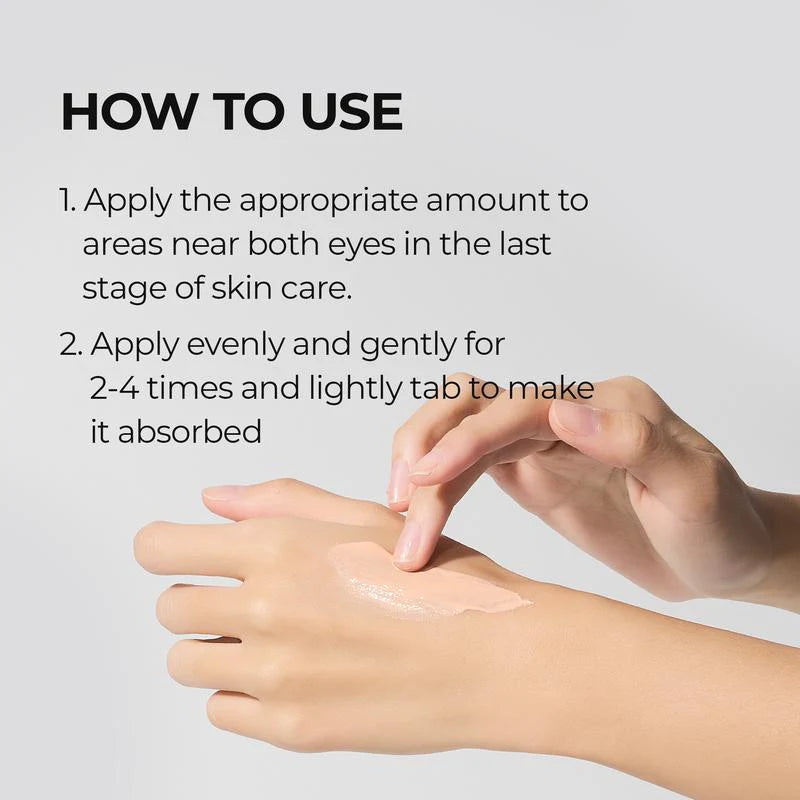 HOW TO USE

1. Apply the appropriate amount to areas near both eyes in the last stage of skin care.

2. Apply evenly and gently for 2-4 times and lightly tab to make it absorbed